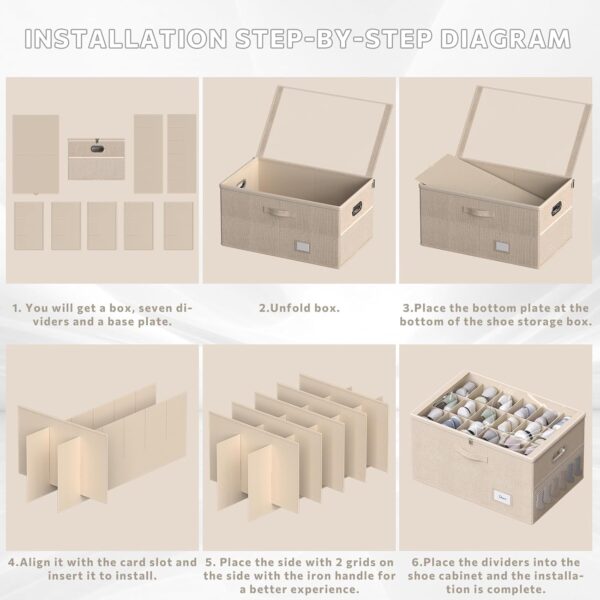 INSTALLATION STEP-BY-STEP DIAGRAM

1. You will get a box, seven dividers and a base plate.

2.Unfold box.

3.Place the bottom plate at the bottom of the shoe storage box.

4.Align it with the card slot and insert it to install.

5. Place the side with 2 grids on the side with the iron handle for a better experience.

6.Place the dividers into the shoe cabinet and the installation is complete.